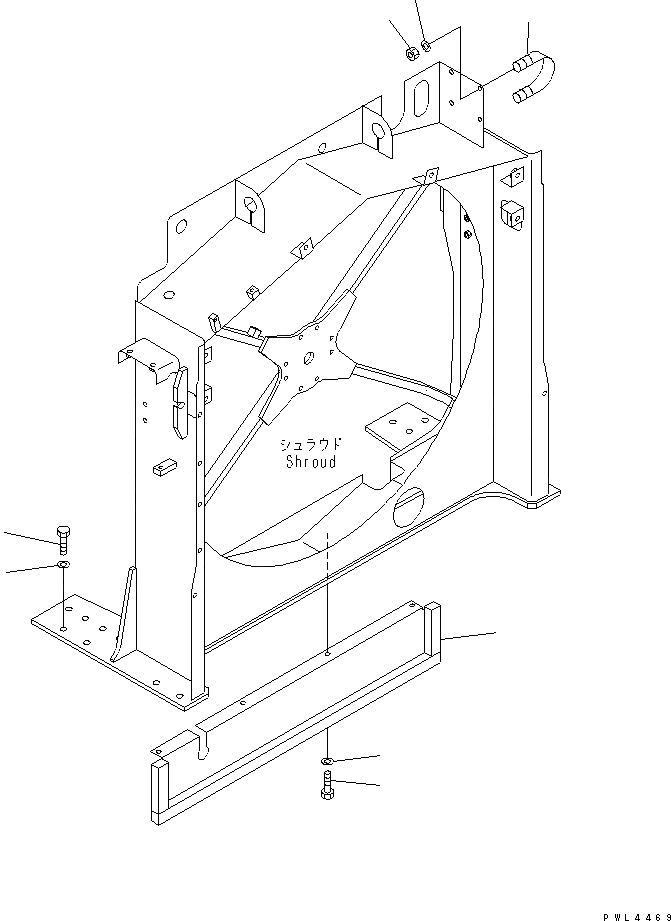 シュラウド
Shroud

PWL4469