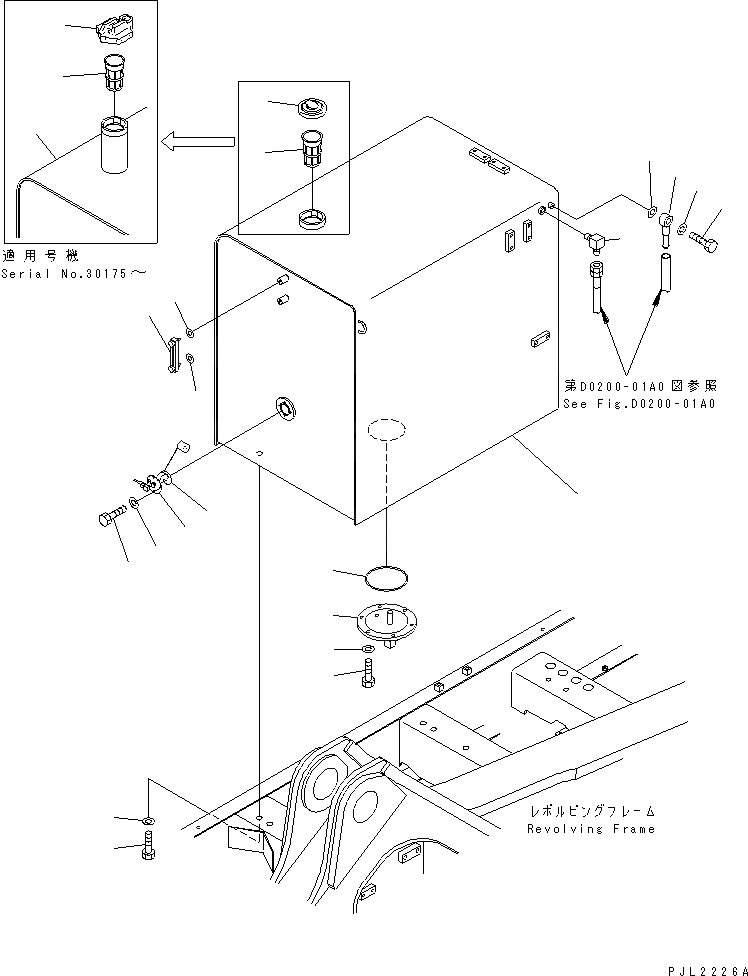 適用号機
Serial No.30175～

第D0200-01A0図参照
See Fig.D0200-01A0

レボルビングフレーム
Revolving Frame

PJL2226A