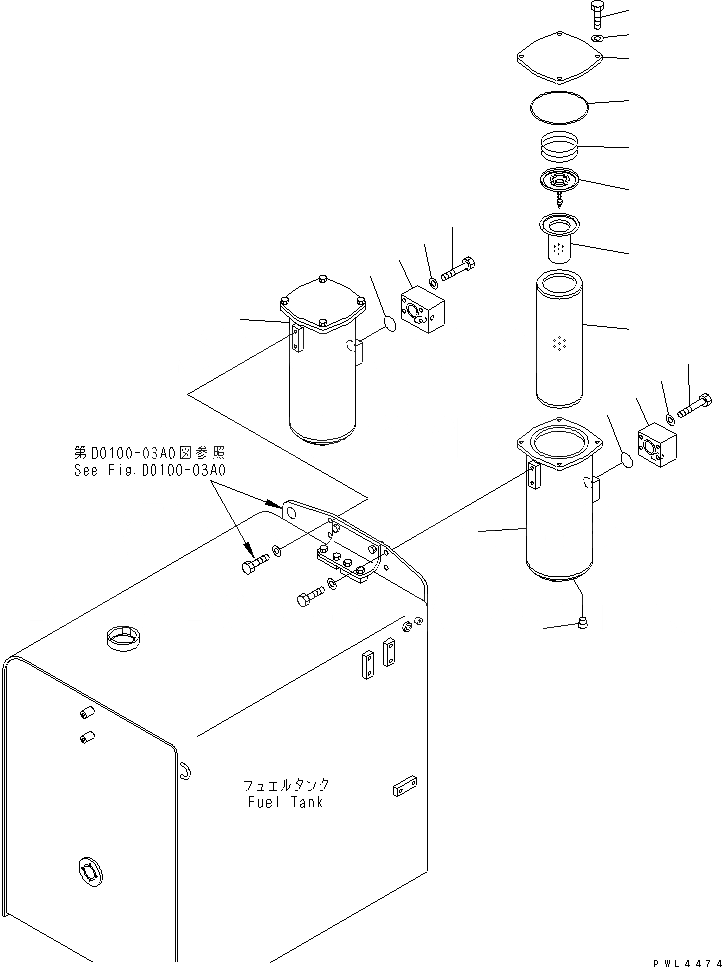 第D0100-03A0図参照
See Fig.D0100-03A0

フュエルタンク
Fuel Tank

PWL4474