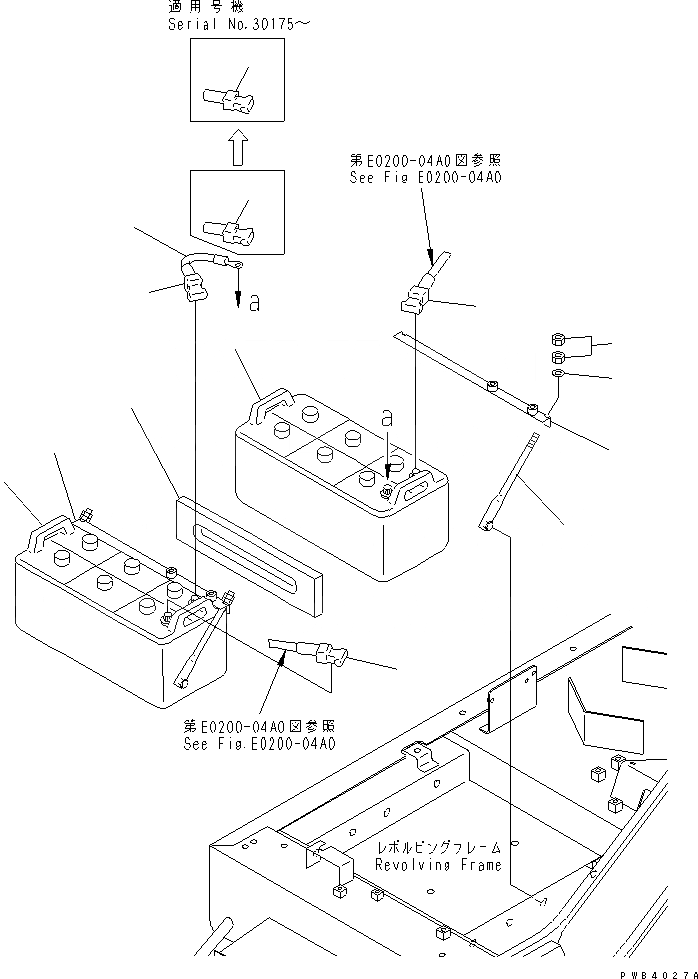 適用号機
Serial No.30175～

第E0200-04A0図参照
See Fig E0200-04A0

a

a

第E0200-04A0図参照
See Fig.E0200-04A0

レボルビングフレーム
Revolving Frame

PWB4027A