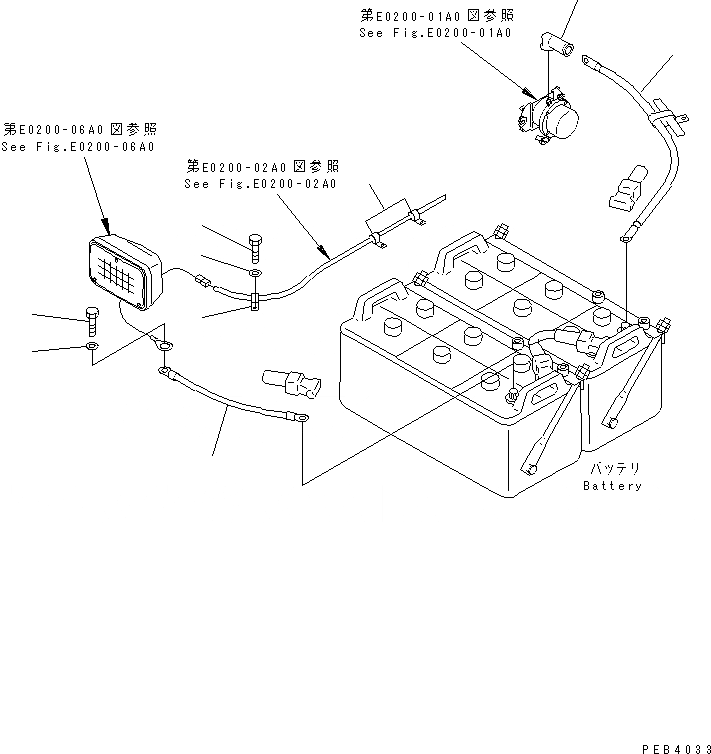 第E0200-01A0 図参照
See Fig.E0200-01A0

第E0200-06A0 図参照
See Fig.E0200-06A0

第E0200-02A0 図参照
See Fig.E0200-02A0

バッテリ
Battery

PEB4033