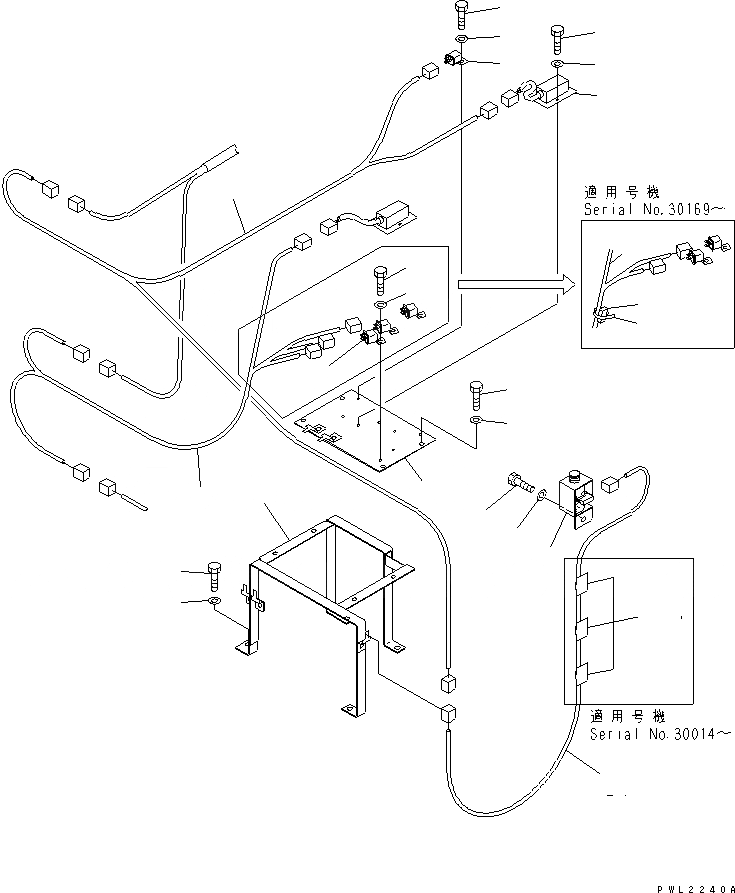 適用号機
Serial No.30169～

適用号機
Serial No.30014～

PWL2240A