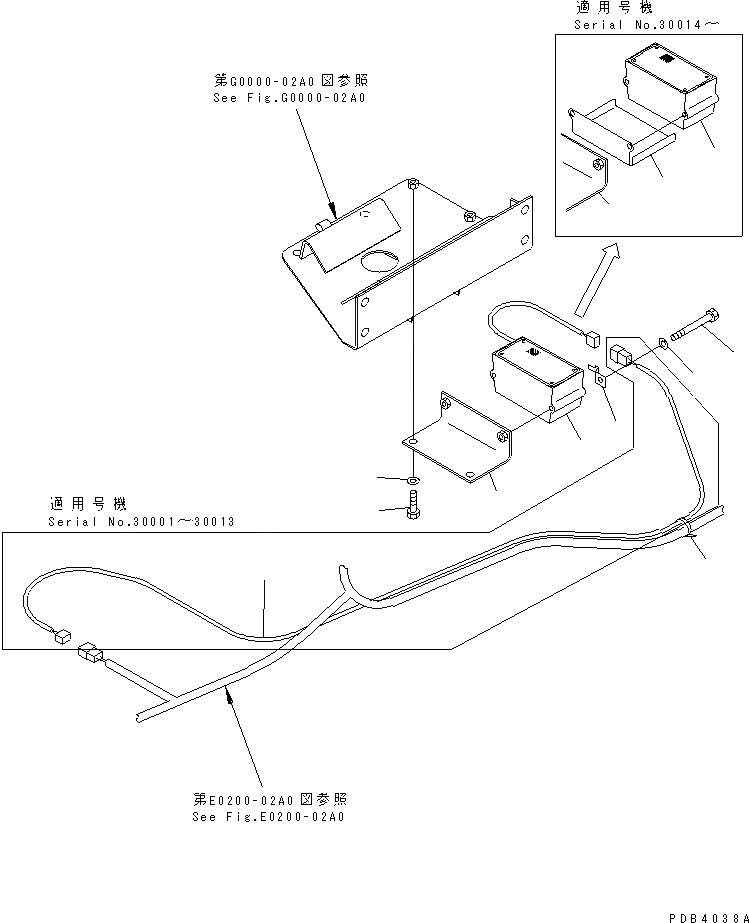 適用号機
Serial No.30014～

第G0000-02A0図参照
See Fig.G0000-02A0

適用号機
Serial No.30001～30013

第E0200-02A0図参照
See Fig.E0200-02A0

PDB4038A