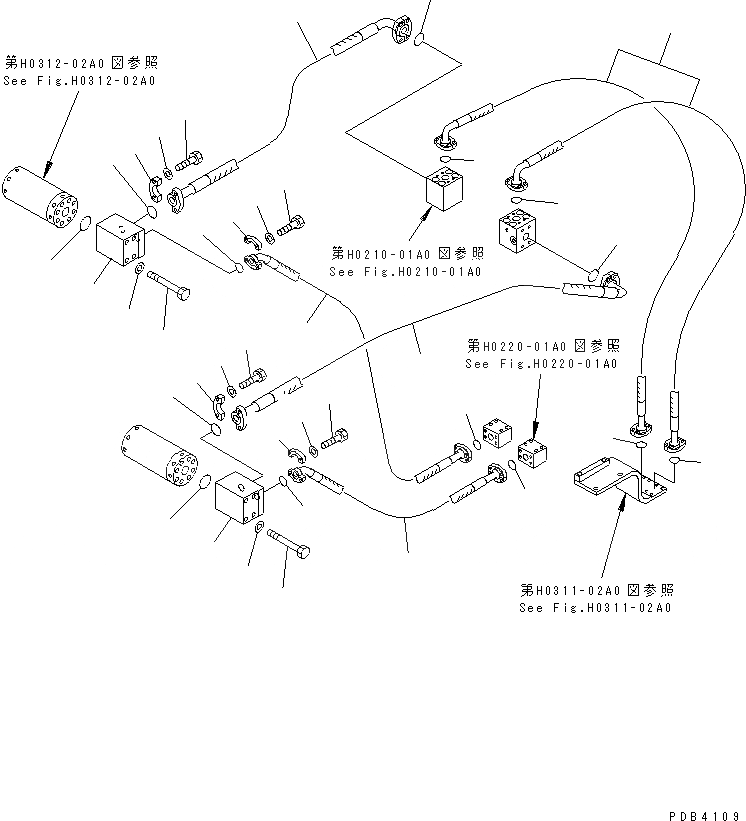 第H0312-02A0 図参照
See Fig.H0312-02A0

第H0210-01A0 図参照
See Fig.H0210-01A0

第H0220-01A0 図参照
See Fig.H0220-01A0

第H0311-02A0 図参照
See Fig.H0311-02A0

PDB4109