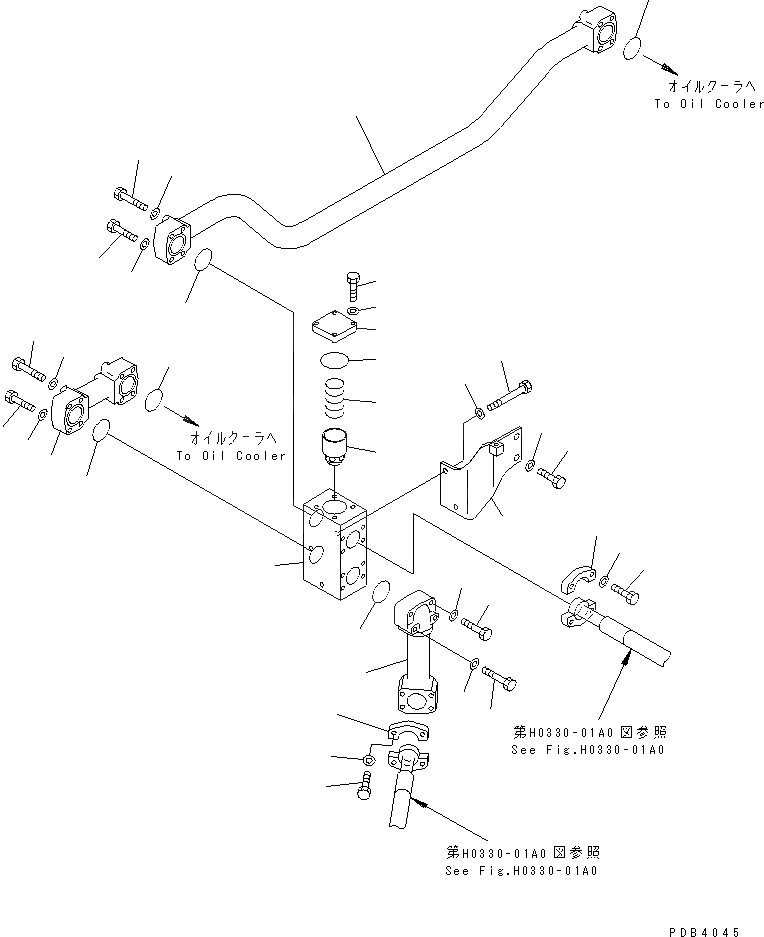 オイルクーラへ
To Oil Cooler

オイルクーラへ
To Oil Cooler

第H0330-01A0図参照
See Fig.H0330-01A0

第H0330-01A0図参照
See Fig.H0330-01A0

PDB4045