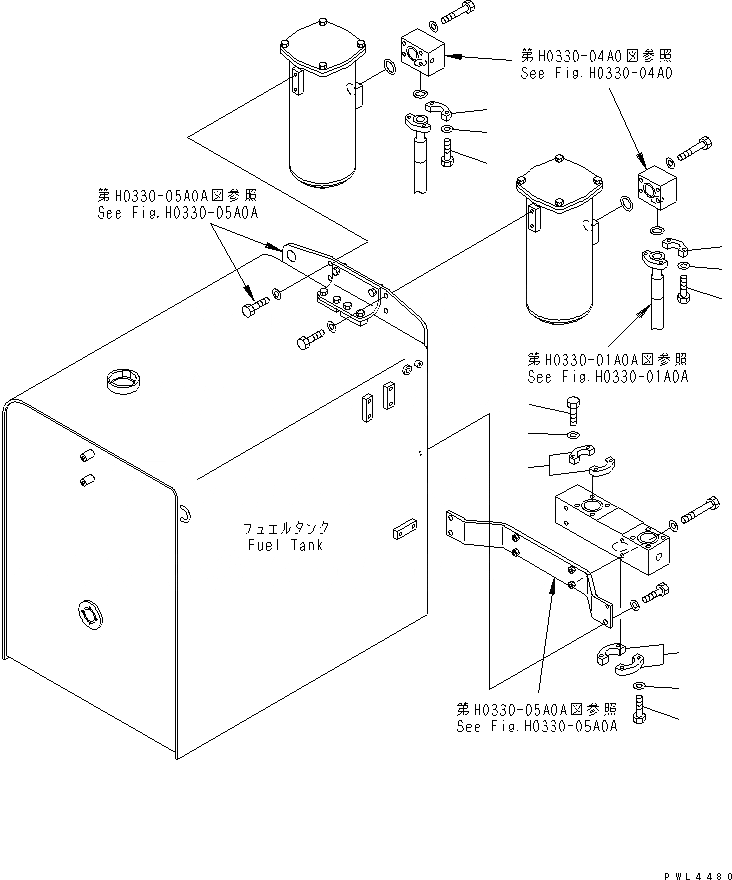 第H0330-04A0図参照
See Fig.H0330-04A0

第H0330-05A0A図参照
See Fig.H0330-05A0A

第H0330-01A0A図参照
See Fig.H0330-01A0A

フュエルタンク
Fuel Tank

第H0330-05A0A図参照
See Fig.H0330-05A0A

PWL4480