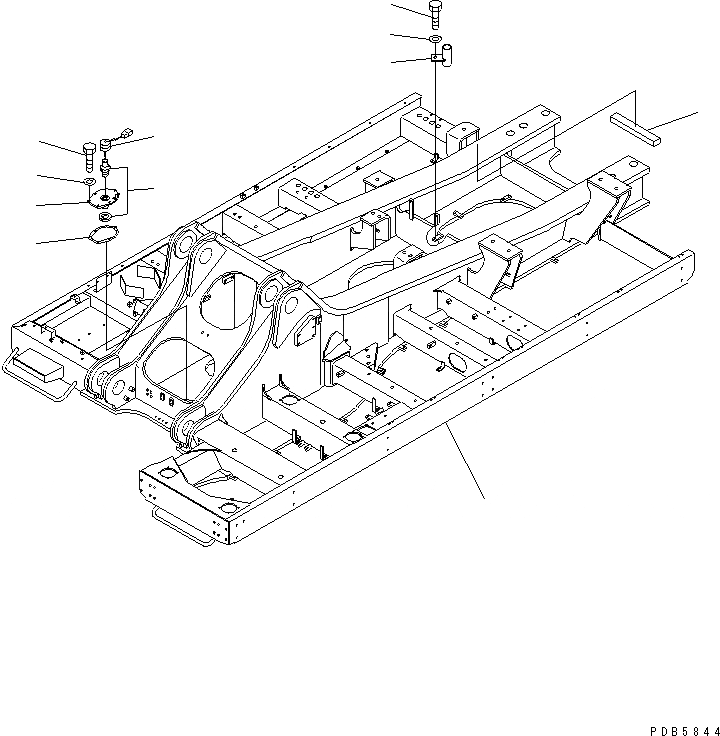 PDB5844