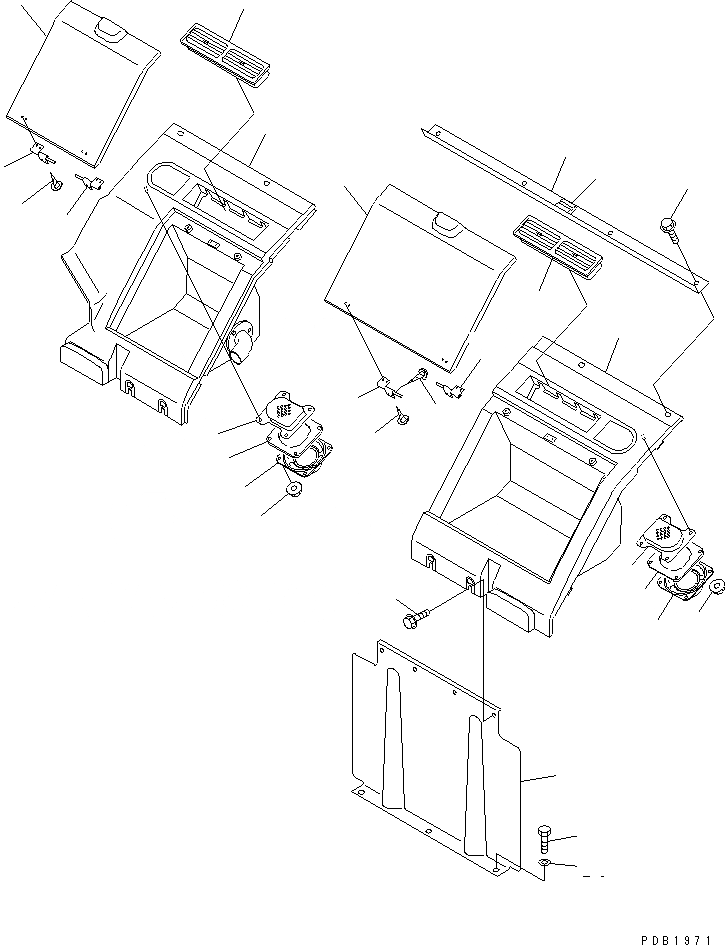 PDB1971