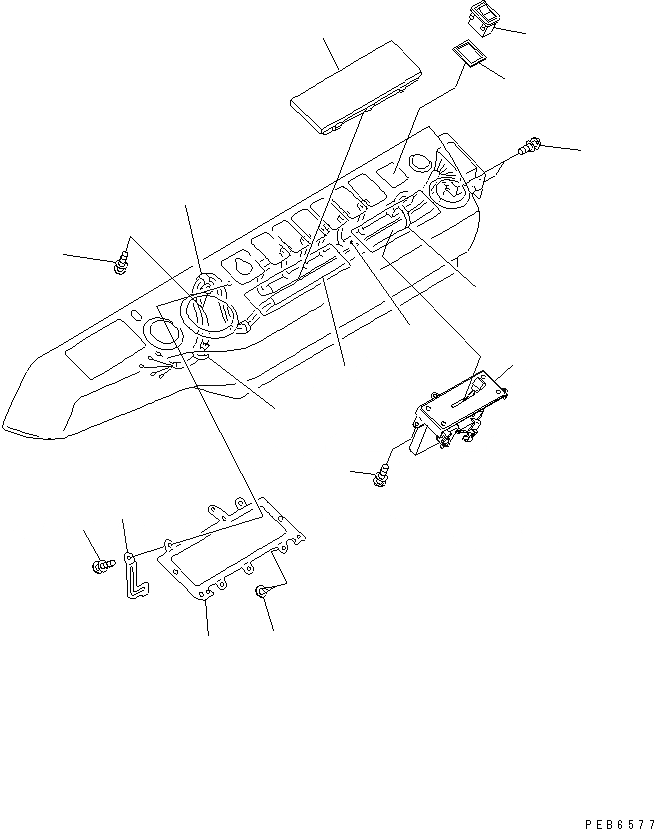 PEB6577