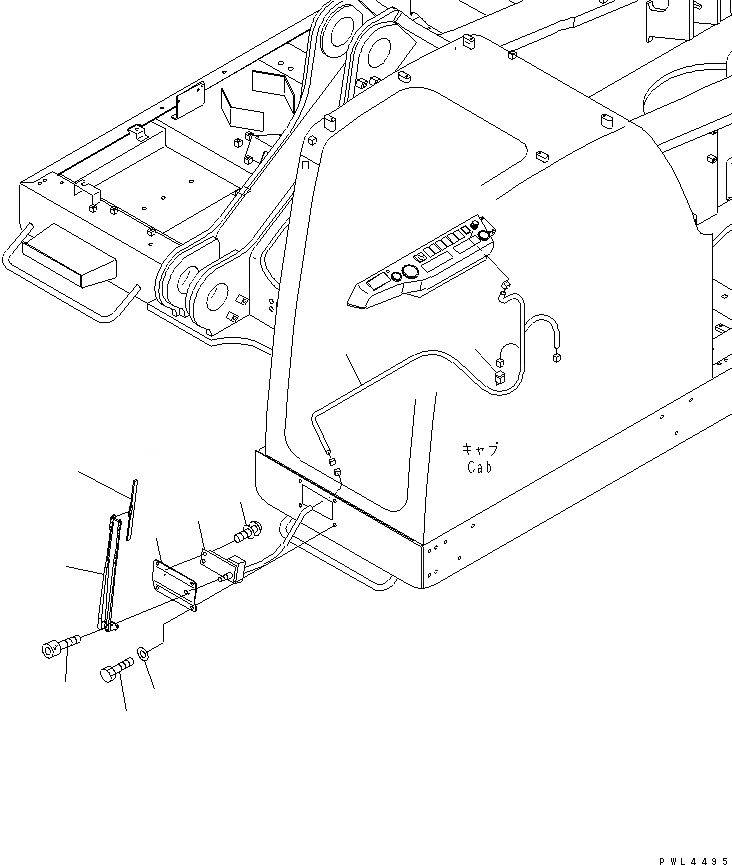 キャブ
Cab

PWL4495