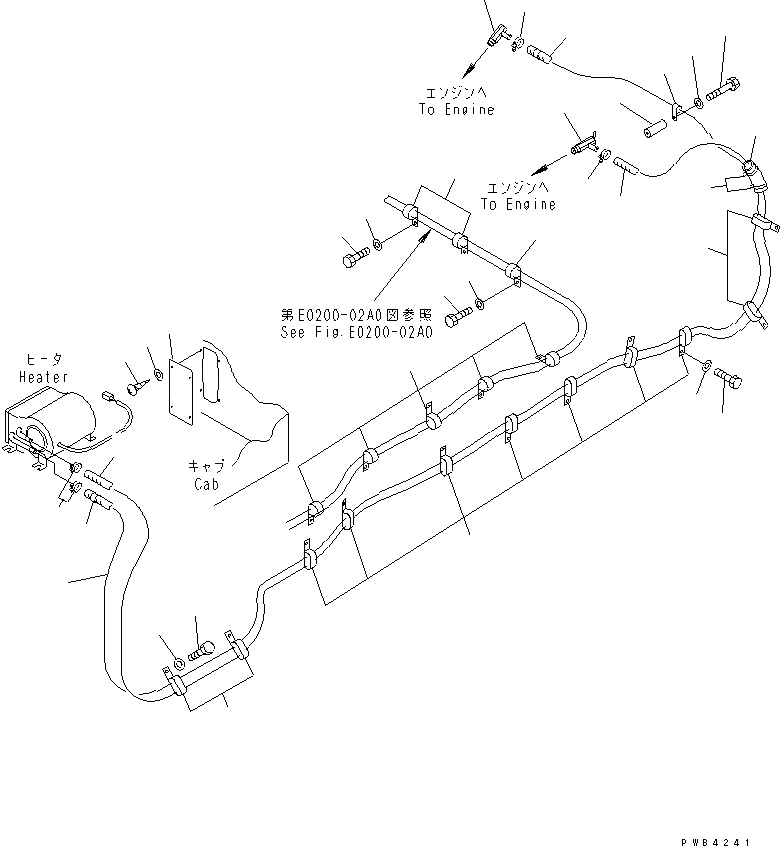 エンジンへ
To Engine

エンジンへ
To Engine

第E0200-02A0図参照
See Fig.E0200-02A0

ヒータ
Heater

キャブ
Cab

PWB4241