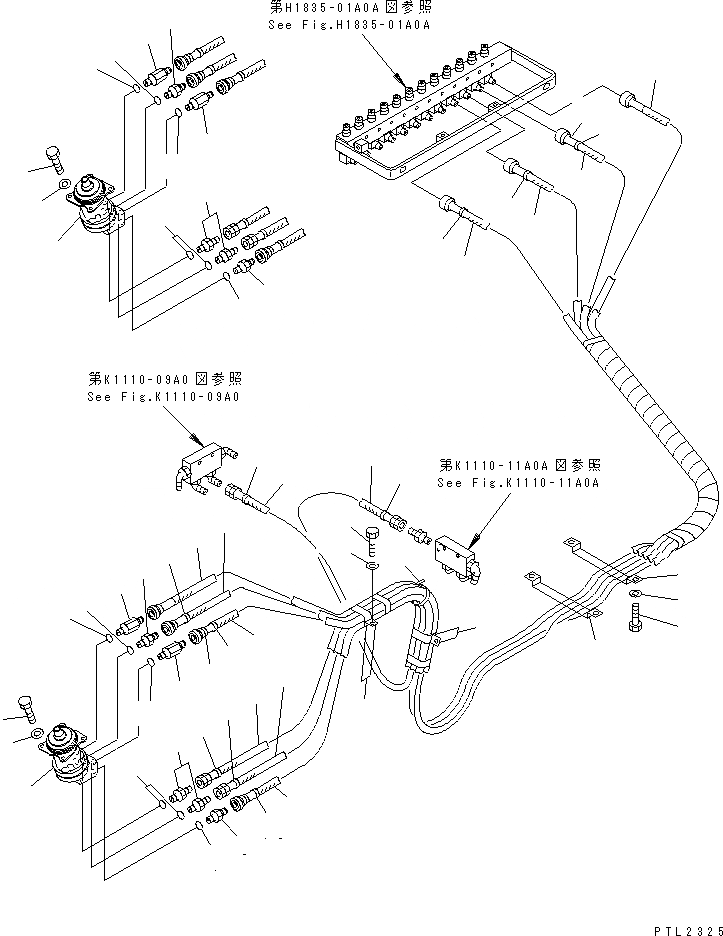 第H1835-01A0A図参照
See Fig.H1835-01A0A

第K1110-09A0図参照
See Fig.K1110-09A0

第K1110-11A0A図参照
See Fig.K1110-11A0A

PTL2325