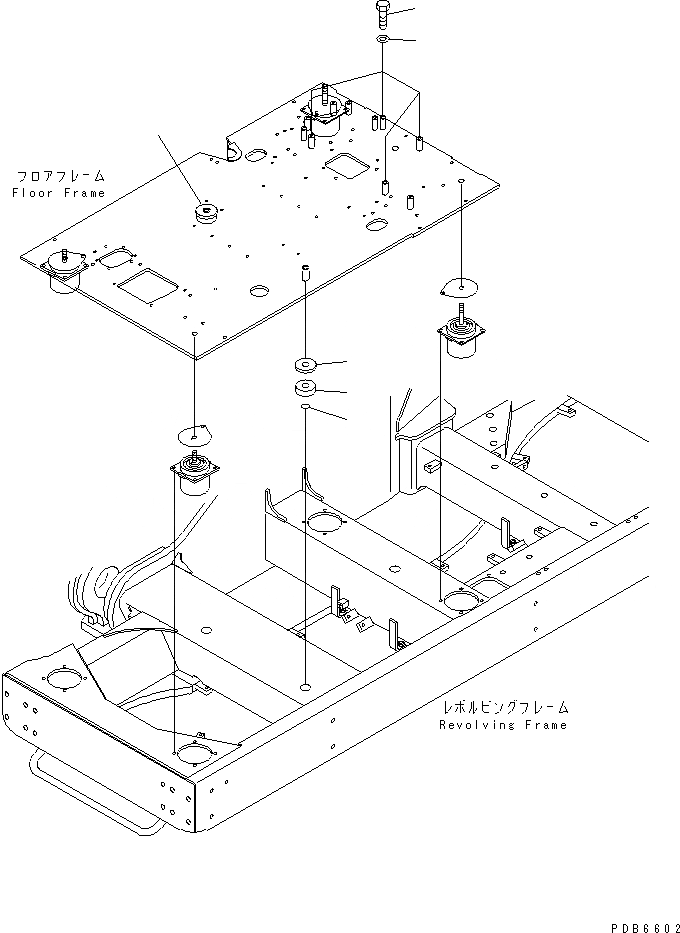 フロアフレーム
Floor Frame

レボルビングフレーム
Revolving Frame

PDB6602