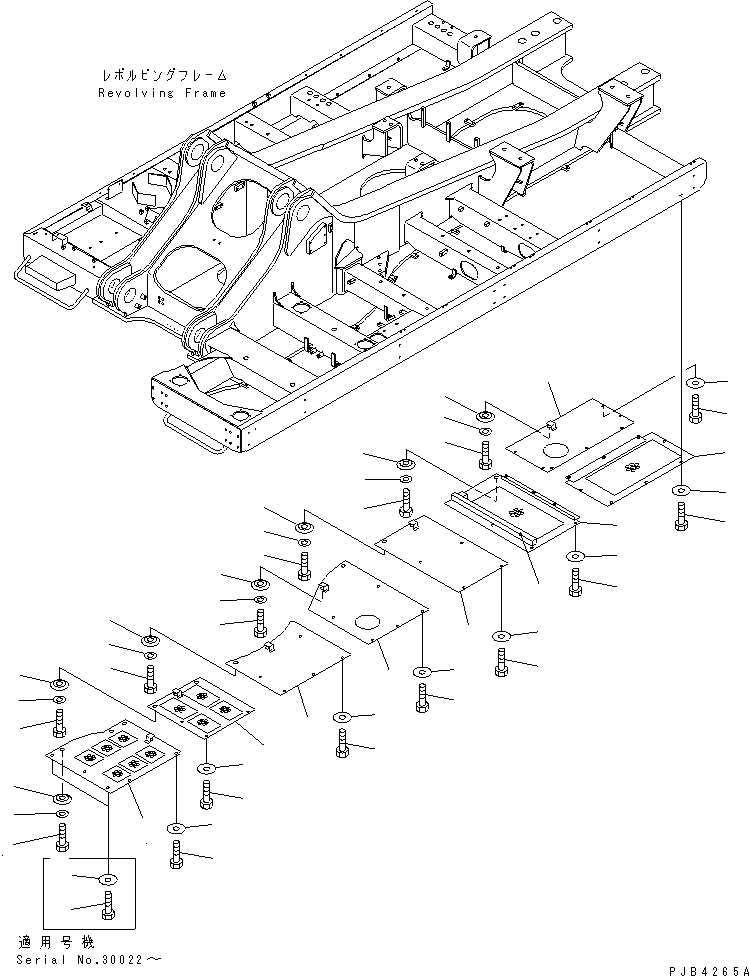 レボルビングフレーム
Revolving Frame

適用号機
Serial No.30022～

PJB4265A