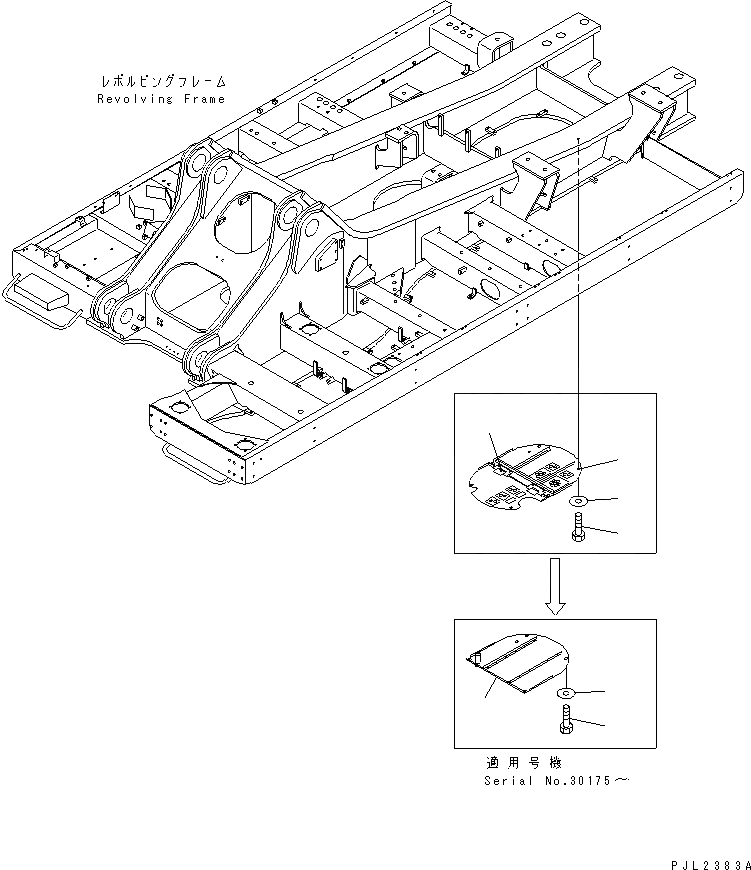 レボルビングフレーム
Revolving Frame

適用号機
Serial No.30175～

PJL2383A