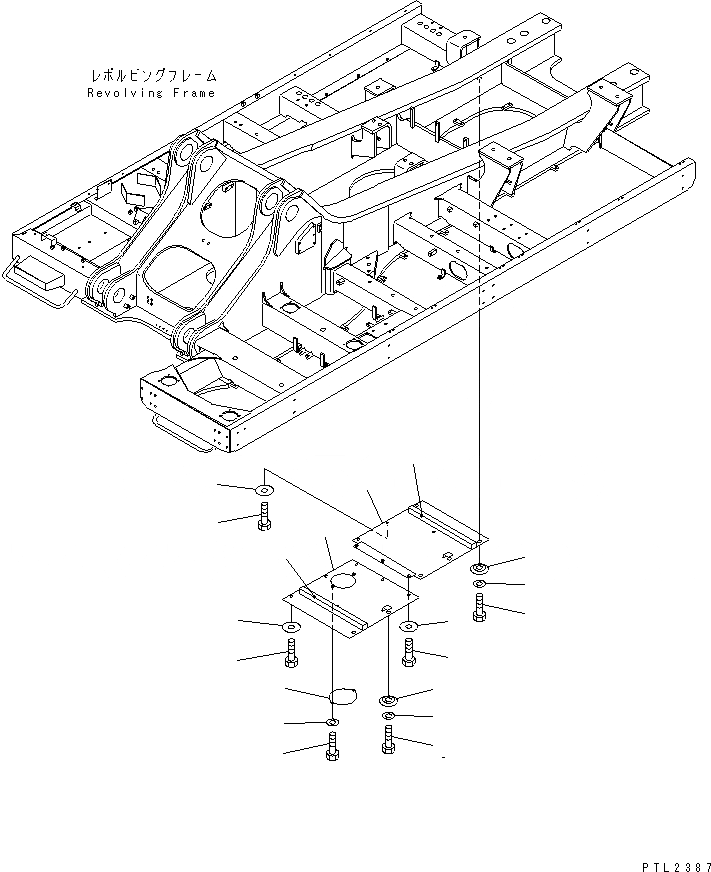 レボルビングフレーム
Revolving Frame

PTL2387