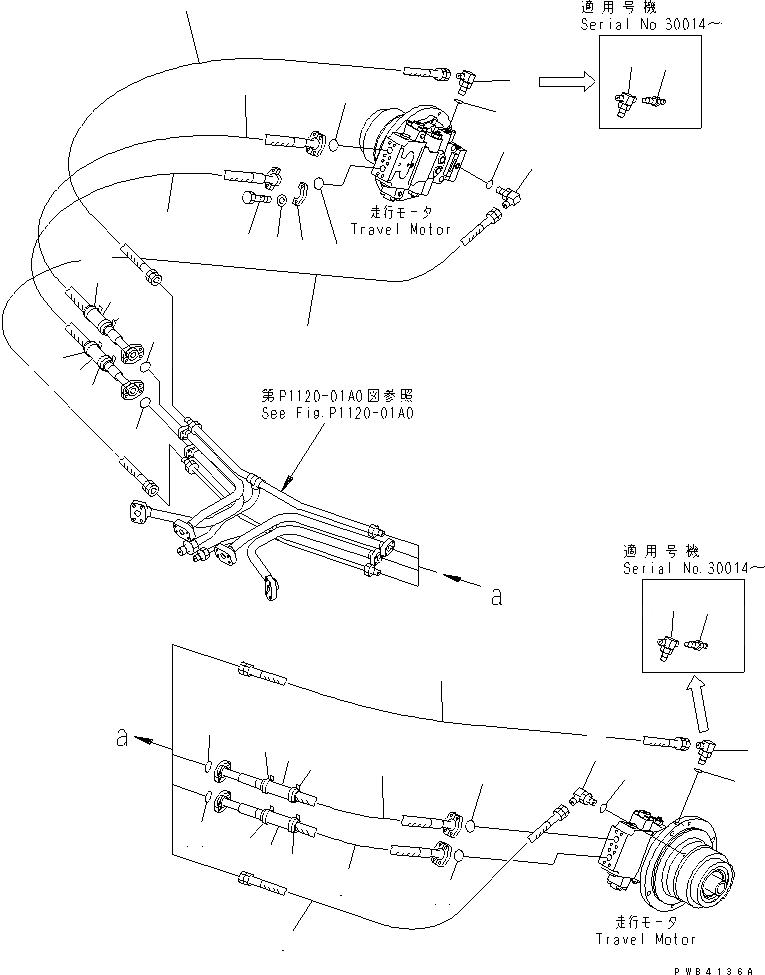 適用号機
Serial No 30014～

走行モータ
Travel Motor

第P1120-01A0図参照
See Fig.P1120-01A0

a

適用号機
Serial No.30014～

a

走行モータ
Travel Motor

PW84136A