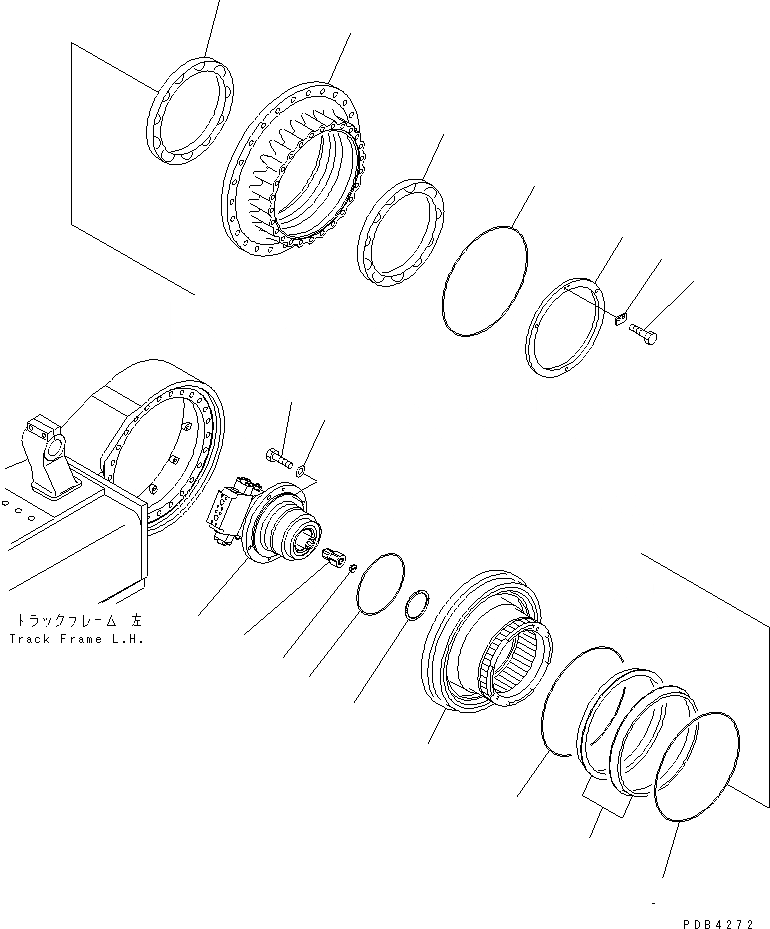 トラックフレーム 左
Track Frame L.H.

PDB4272