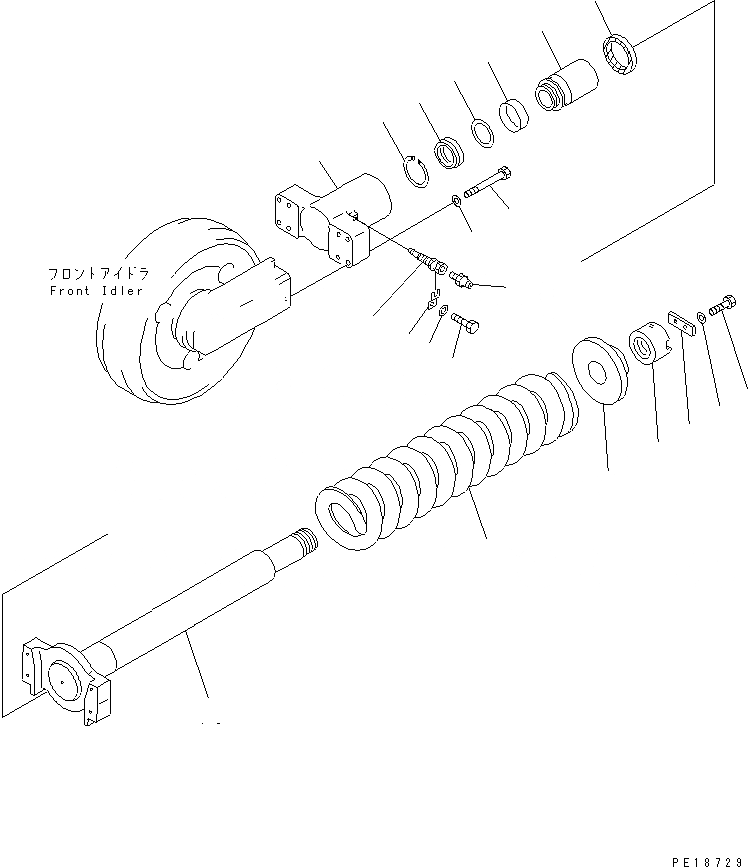 フロントアイドラ
Front Idler

PE18729