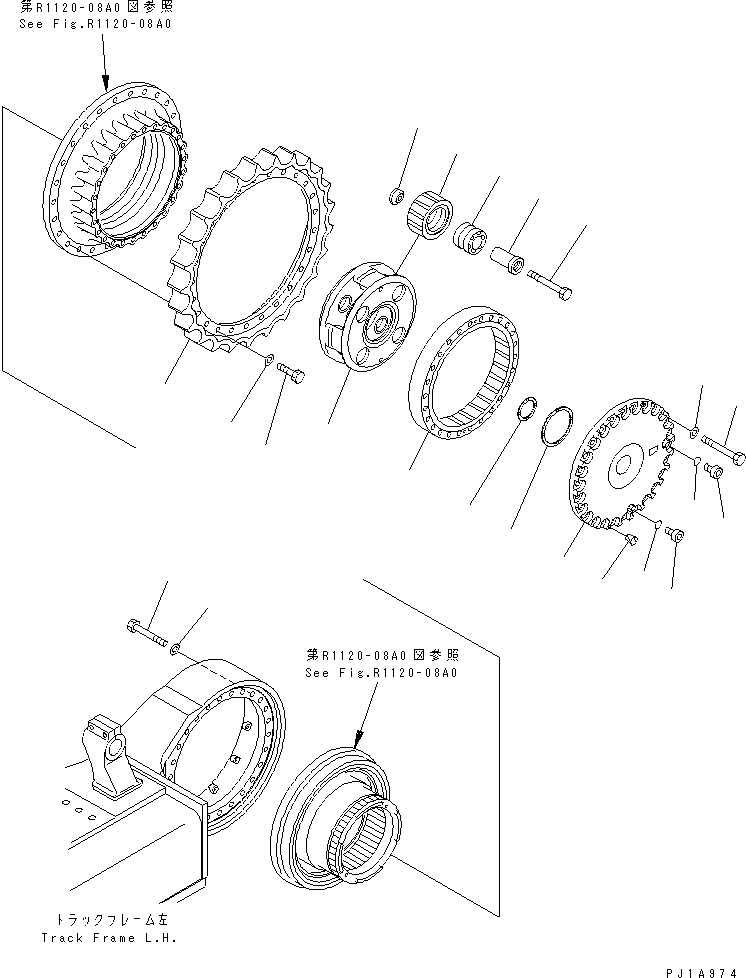 第R1120-08A0図参照
See Fig.R1120-08A0

第R1120-08A0図参照
See Fig.R1120-08A0

トラックフレーム左
Track Frame L.H.

PJ1A974