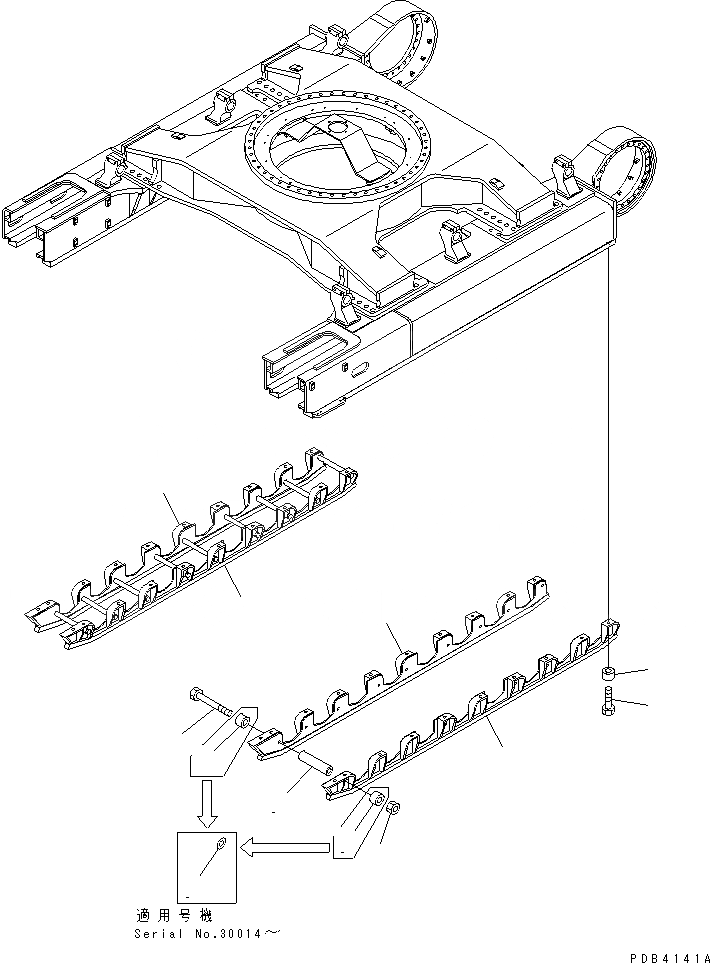 適用号機
Serial No.30014～

PDB4141A