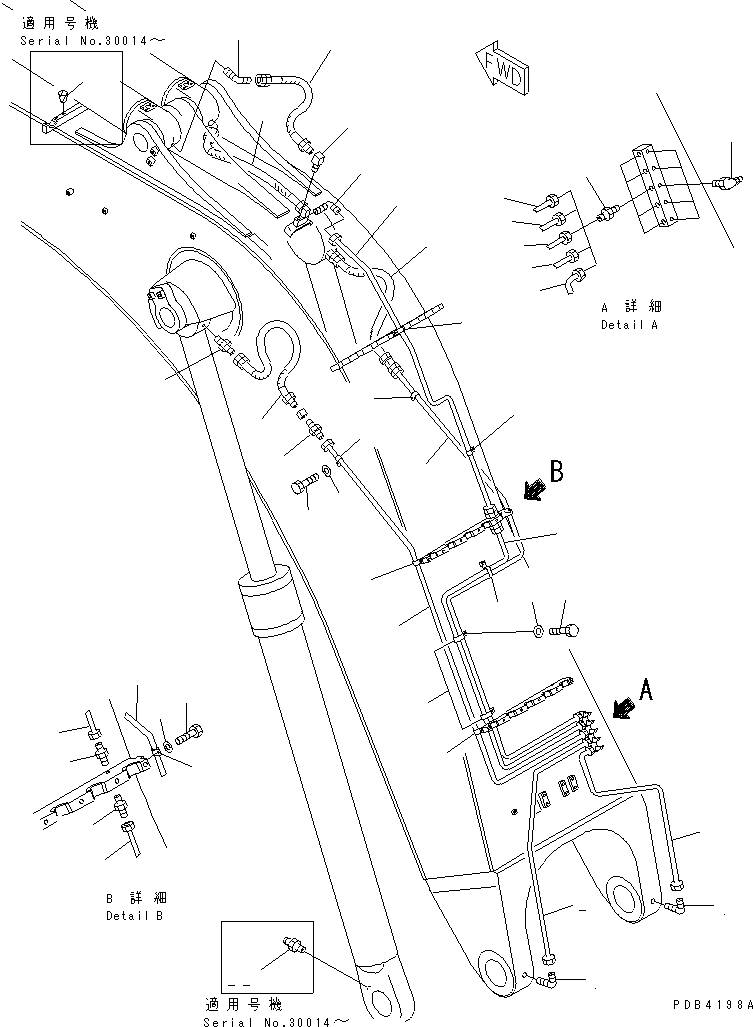 適用号機
Serial No.30014～

FWD

A 詳細
Detail A

B

A

B 詳細
Detail B

適用号機
Serial No.30014～

PDB4198A