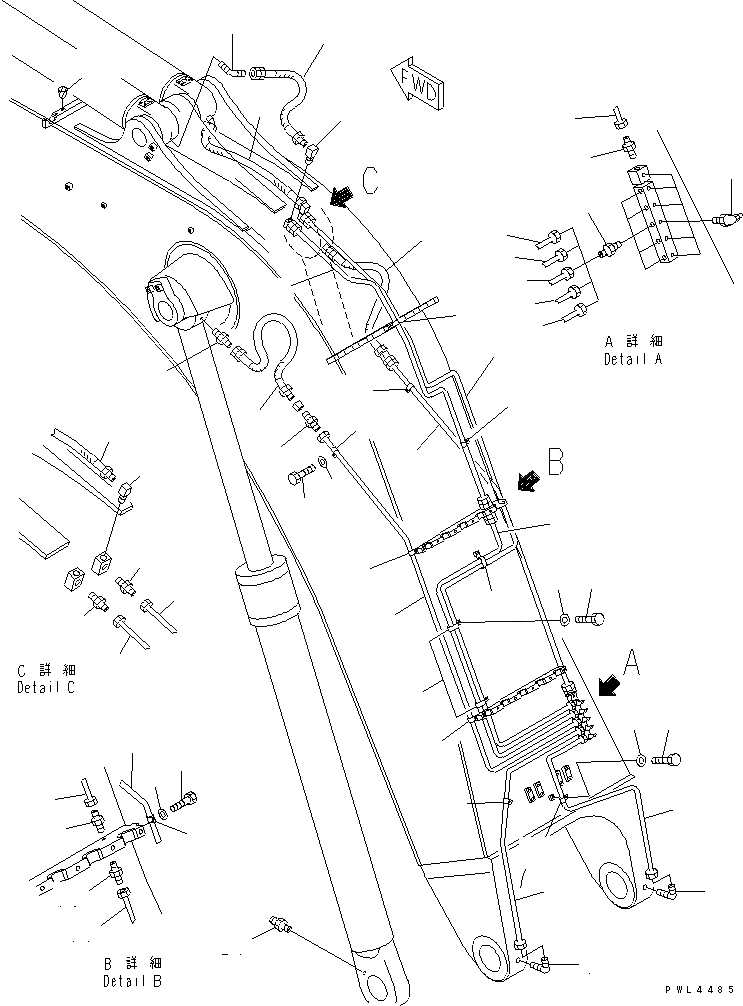 FWD

C

A 詳細
Detail A

B

C 詳細
Detail C

A

B 詳細
Detail B

PWL4485