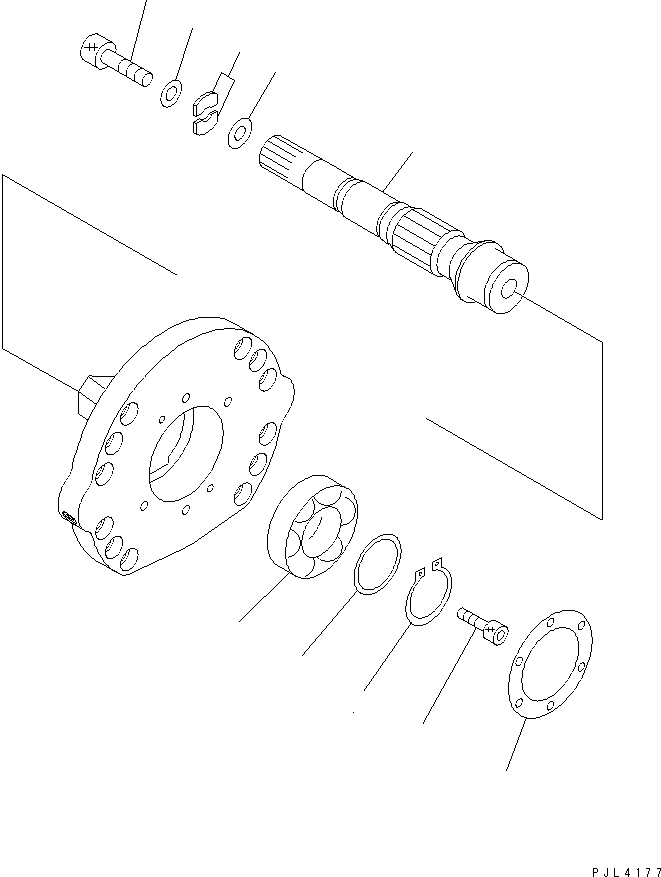 PJL4177