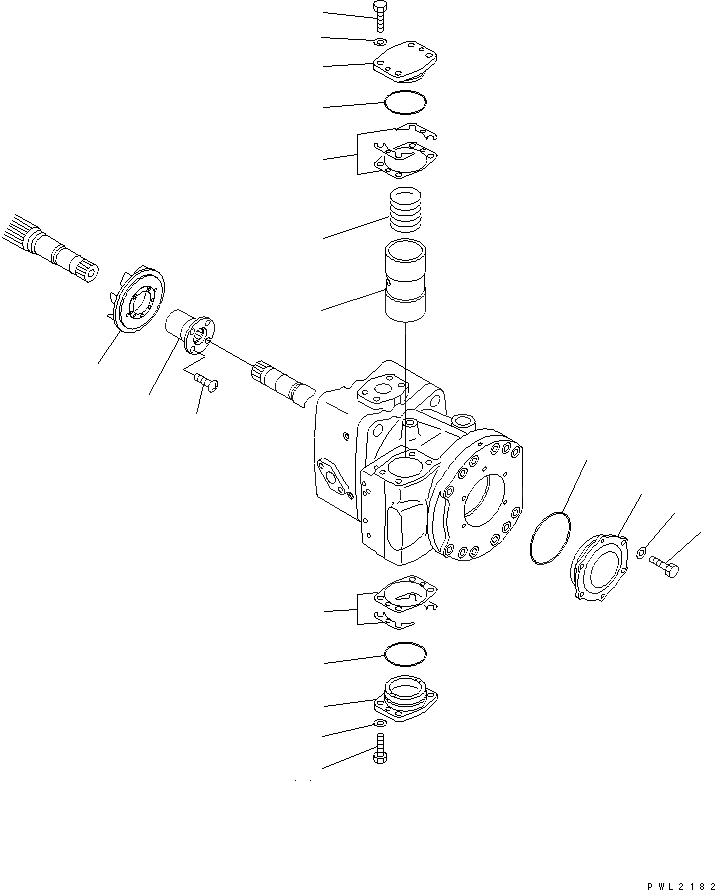 PWL2182