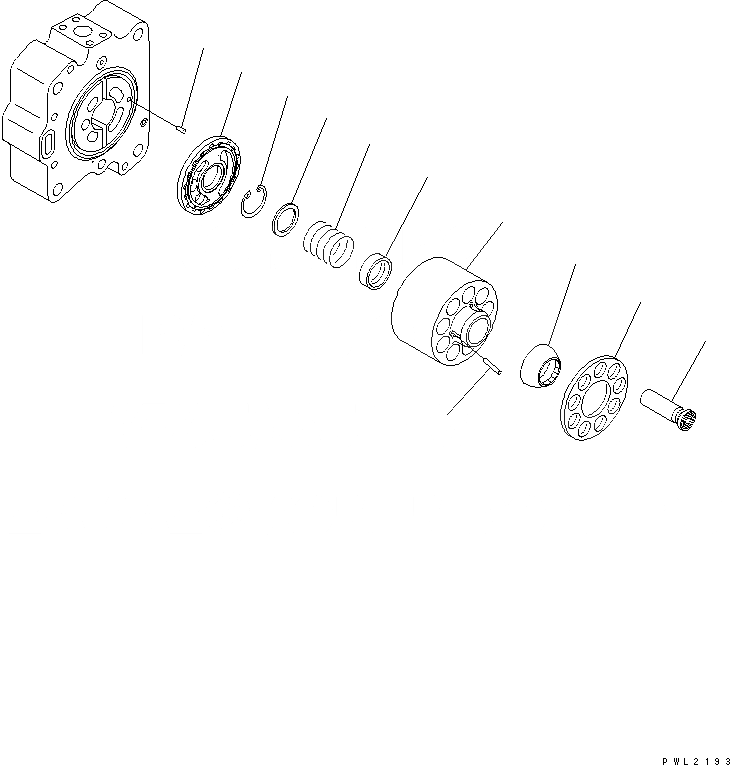 PWL2193