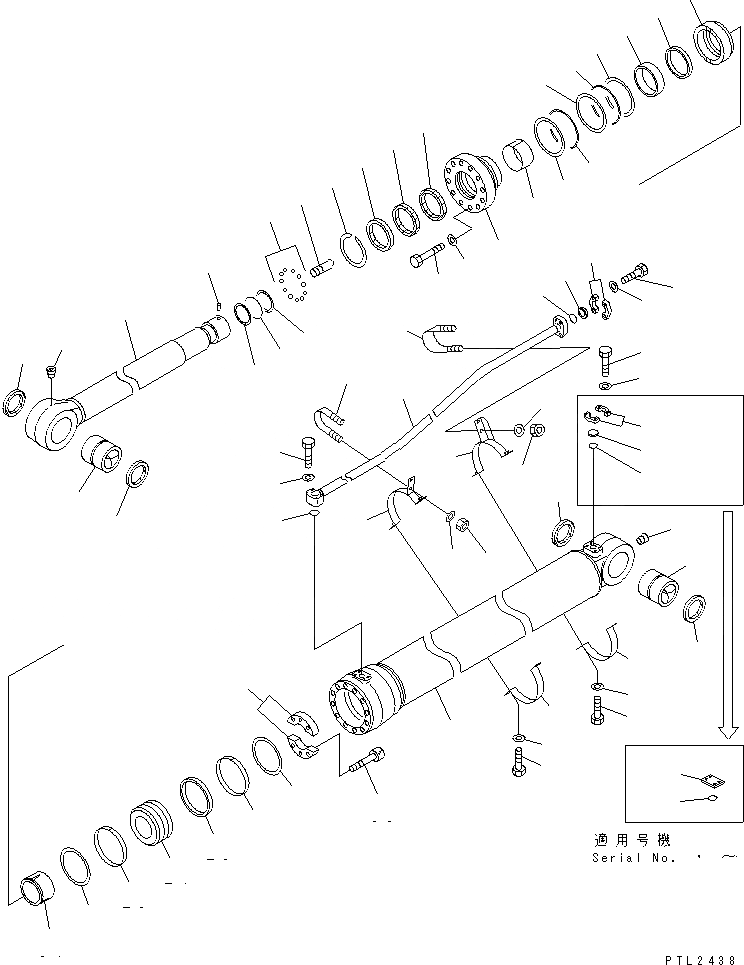 適用号機
Serial No. ・ ～

PTL2438