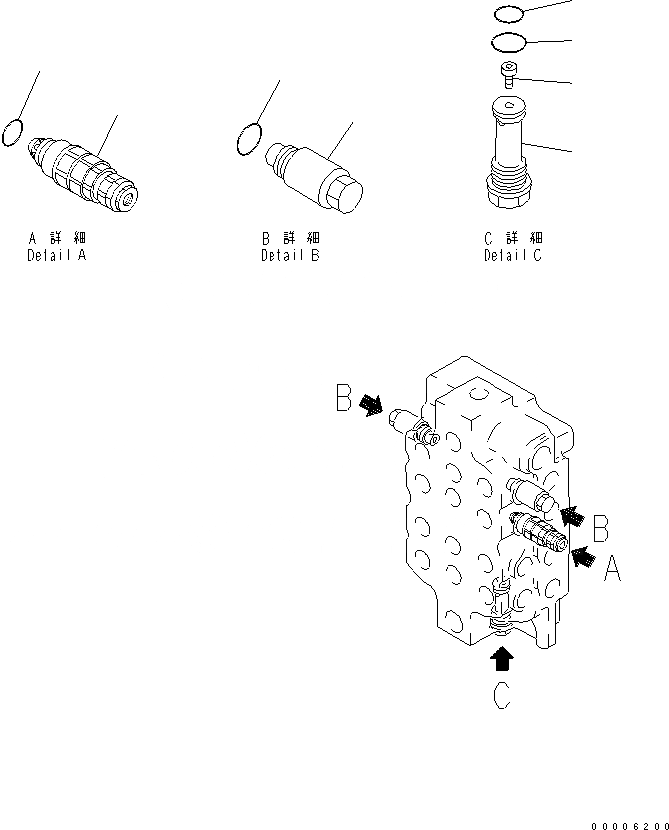 A 詳 細
Detail A

B 詳 細
Detail B

C 詳 細
Detail C

B

B

A

C

00006200