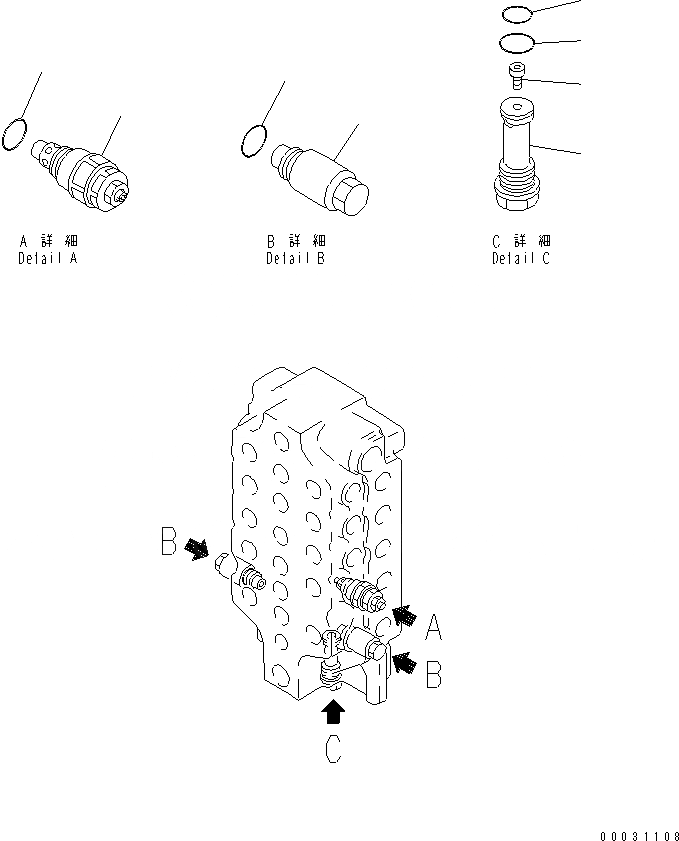 A 詳 細
Detail A

B 詳 細
Detail B

C 詳 細
Detail C

B

A

B

C

00031108