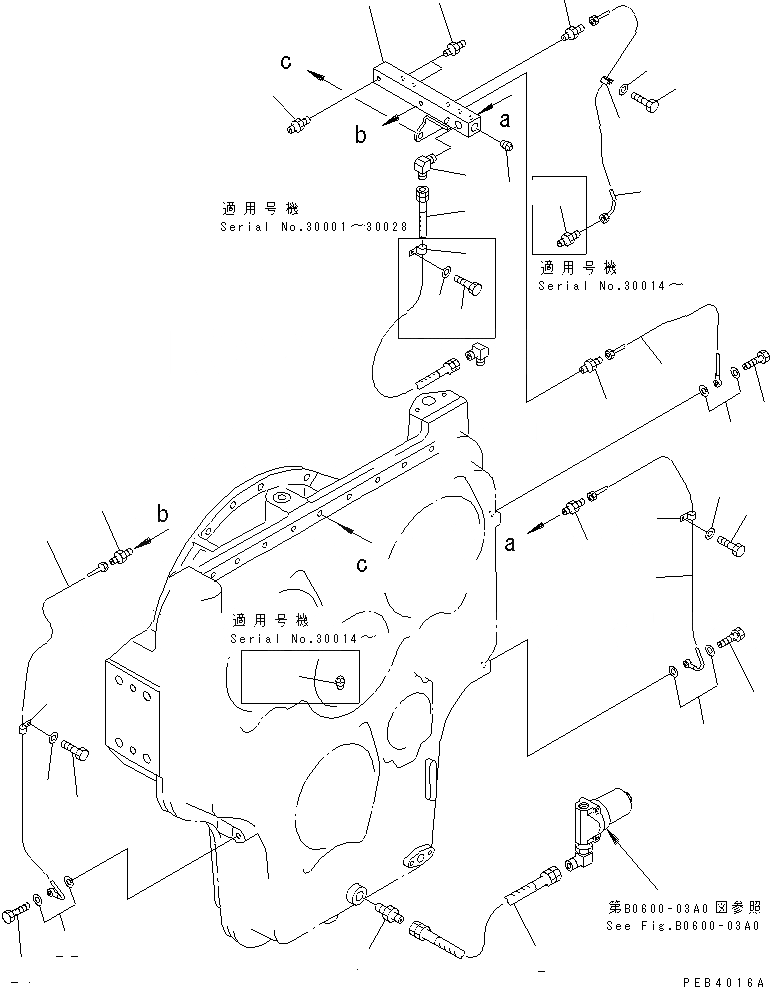 c
b
a
適用号機
Serial No.30001～30028
適用号機
Serial No.30014～
b
a
c
適用号機
Serial No.30014～
第B0600-03A0図参照
See Fig.B0600-03A0
PEB4016A