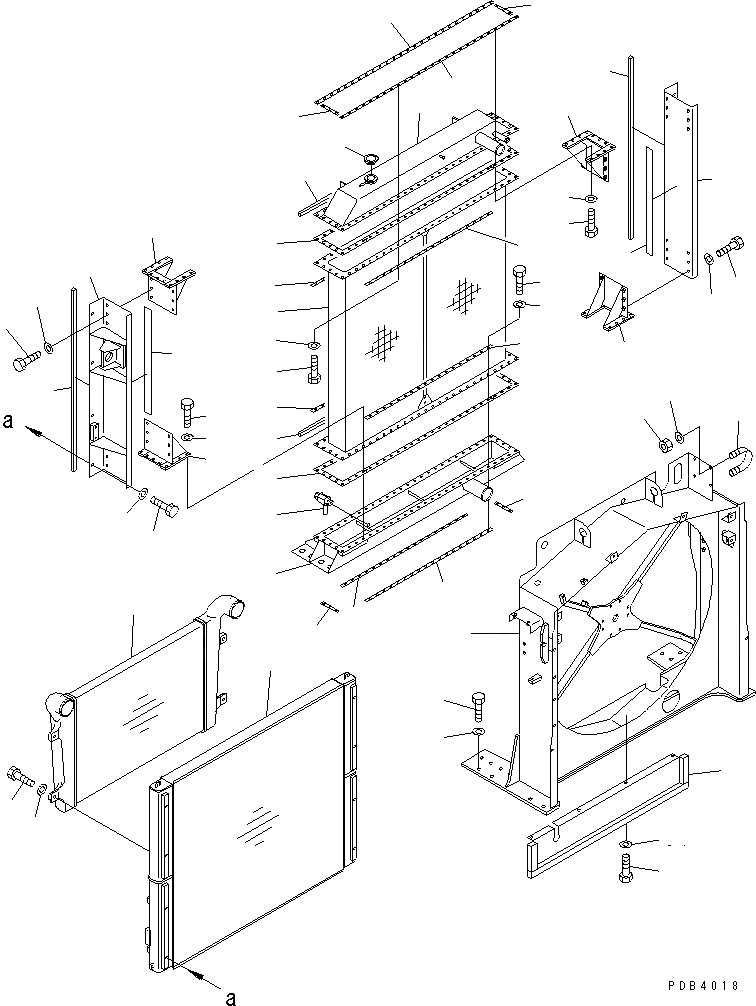 a

a

PDB4018