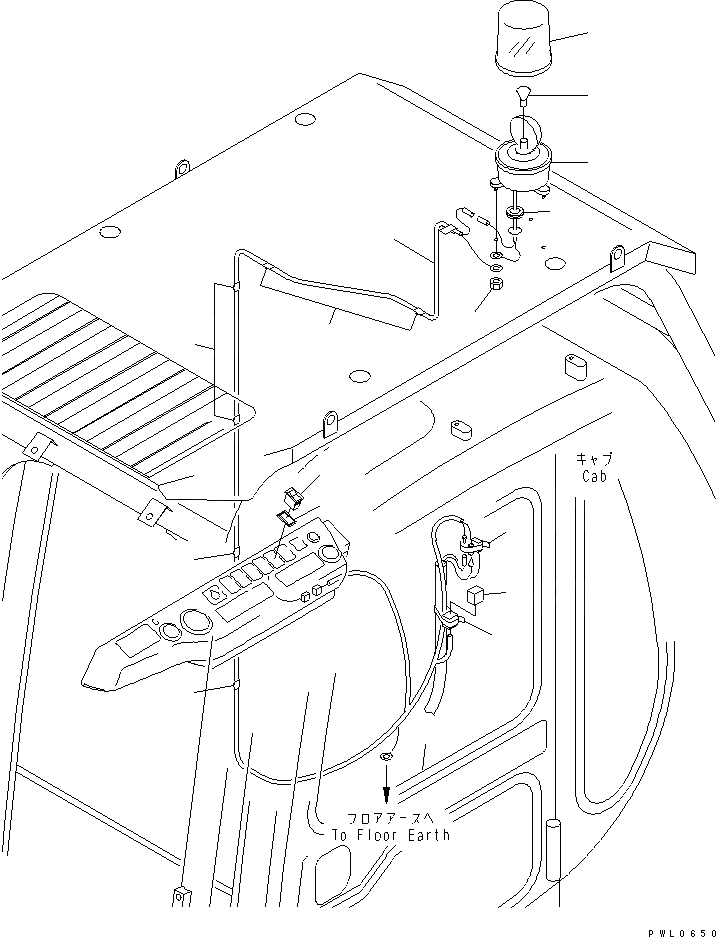 キャブ
Cab

フロアアースへ
To Floor Earth

PWL0650