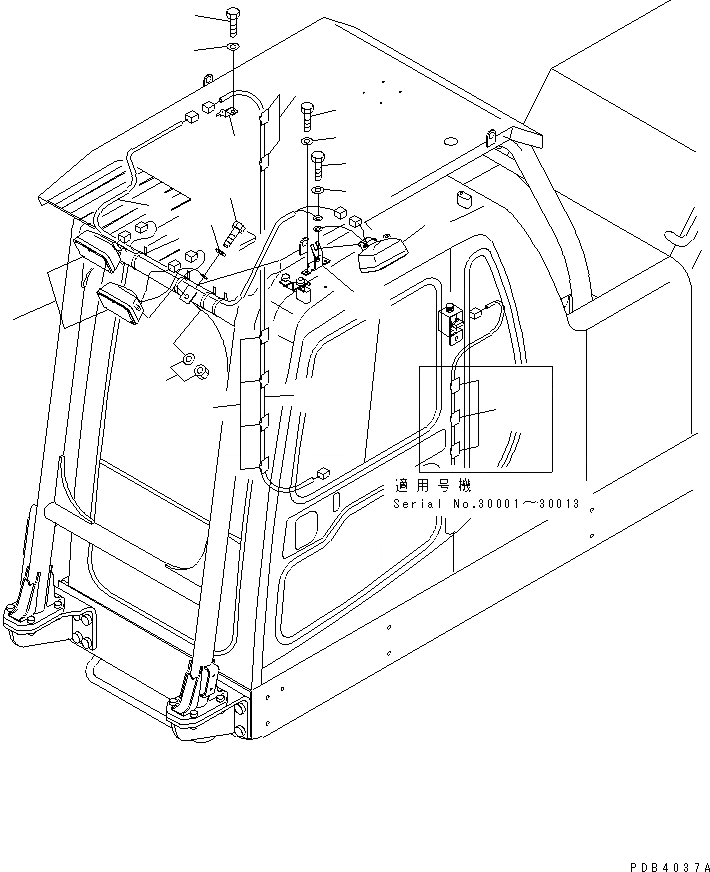 適用号機
Serial No.30001～30013

PDB4037A