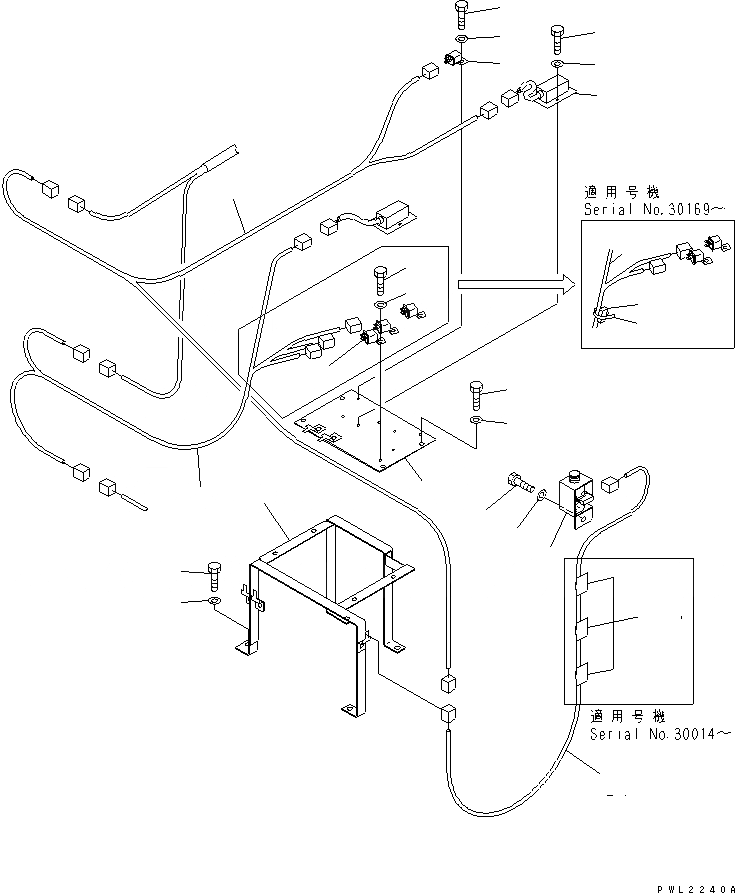 適用号機
Serial No.30169～

適用号機
Serial No.30014～

PWL2240A