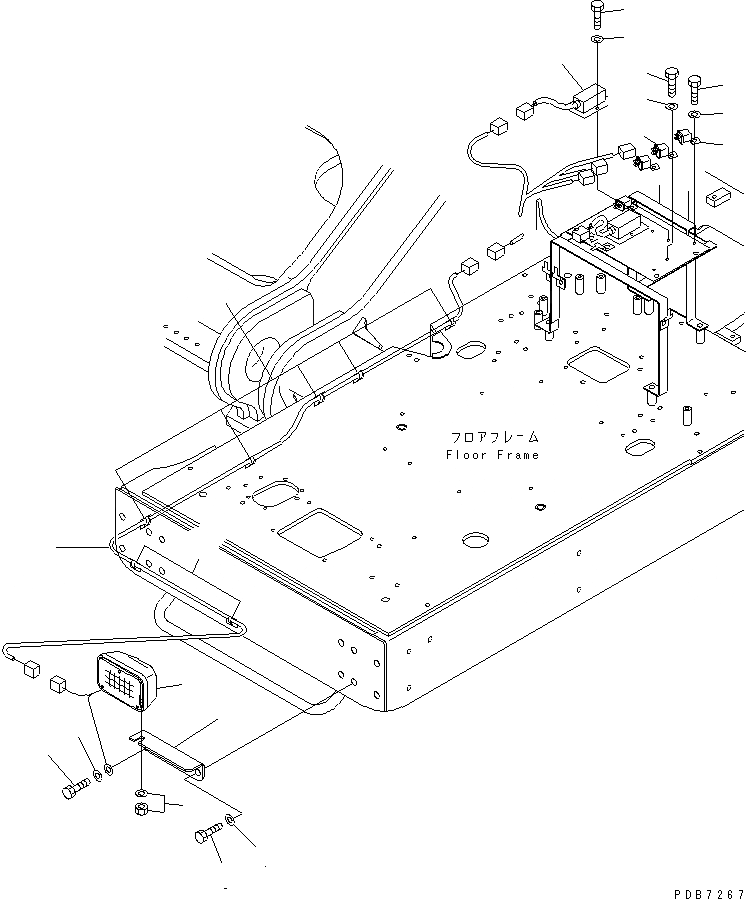 フロアフレーム
Floor Frame

PDB7267