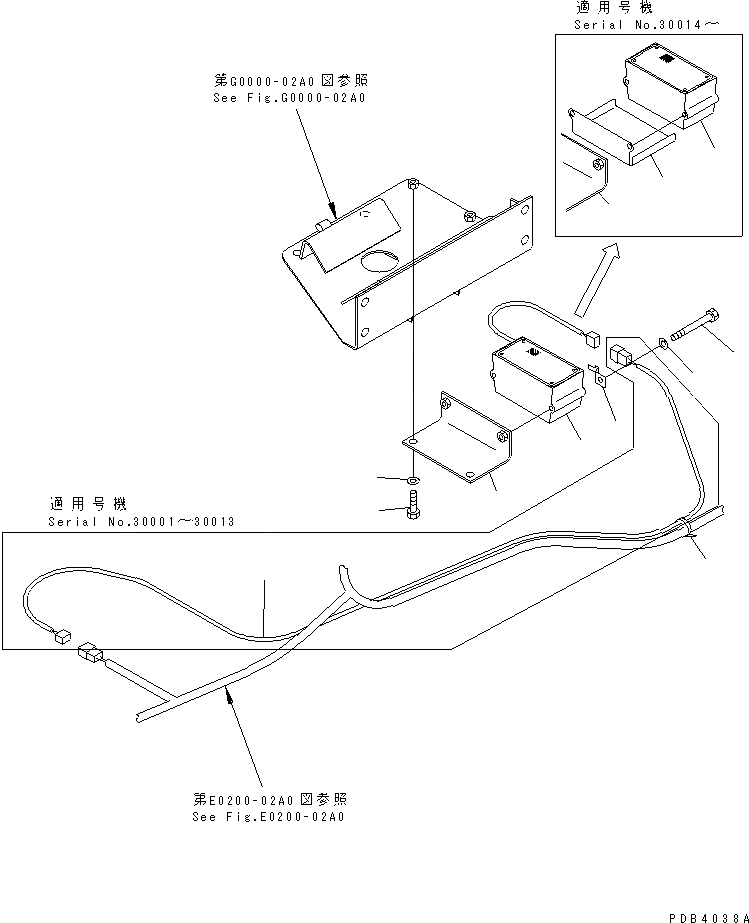 適用号機
Serial No.30014～

第G0000-02A0図参照
See Fig.G0000-02A0

適用号機
Serial No.30001～30013

第E0200-02A0図参照
See Fig.E0200-02A0

PDB4038A