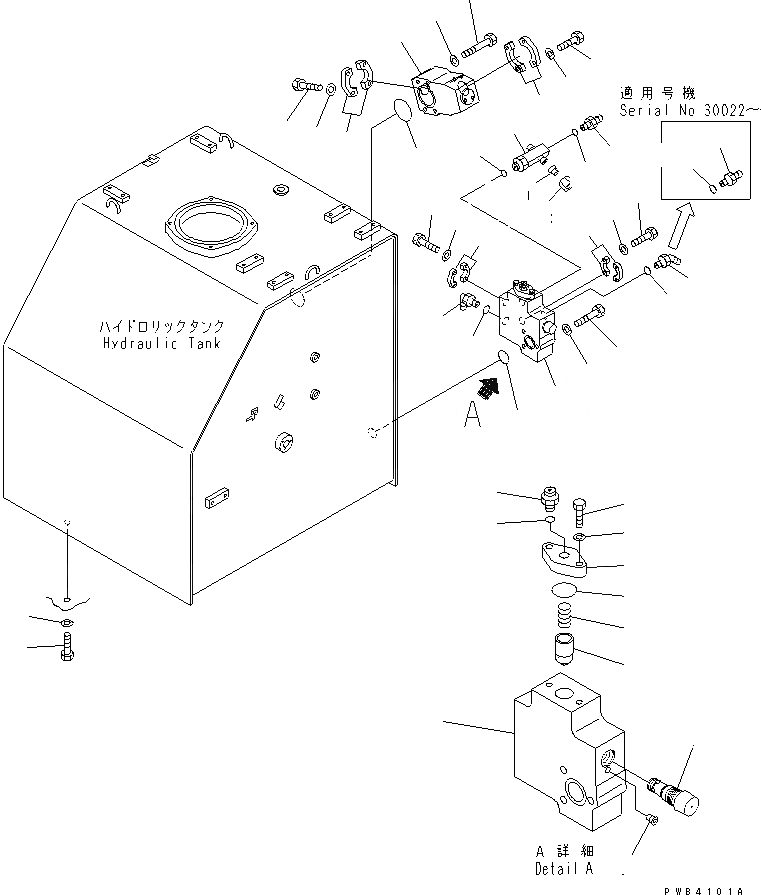 適用号機
Serial No 30022~

ハイドロリックタンク
Hydraulic Tank

A

A 詳細
Detail A

PWB4101A