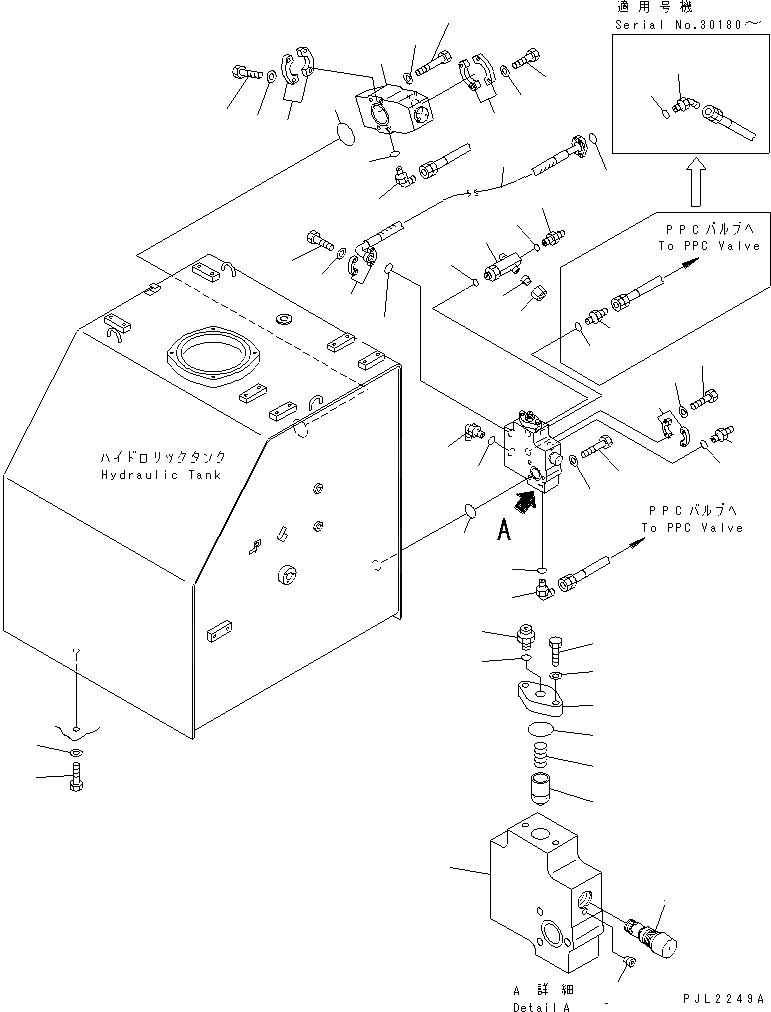 適用号機
Serial No.30180～

PPCバルブへ
To PPC Valve

ハイドロリックタンク
Hydraulic Tank

A

PPCバルブへ
To PPC Valve

A 詳細
Detail A

PJL2249A