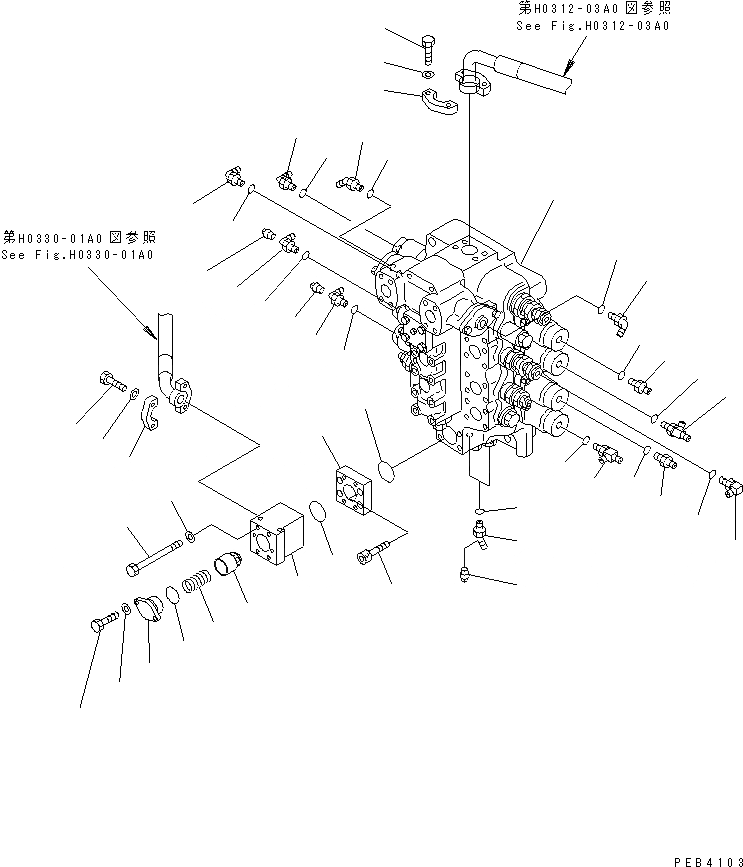 第H0312-03A0 図参照
See Fig.H0312-03A0

第H0330-01A0 図参照
See Fig.H0330-01A0

PEB4103