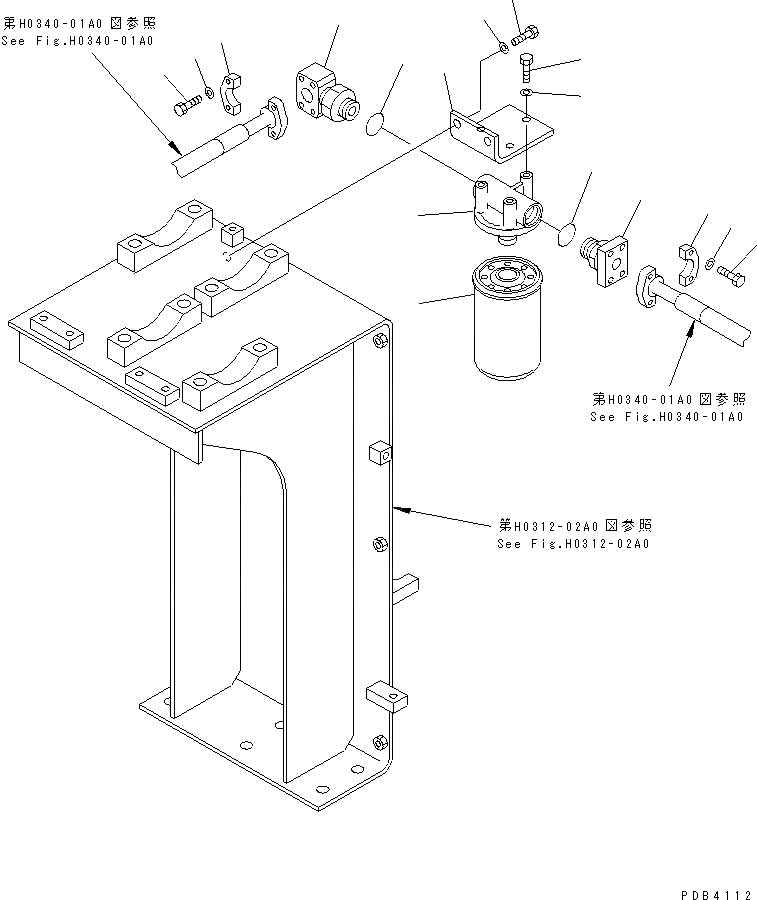 第H0340-01A0 図参照
See Fig.H0340-01A0

第H0340-01A0 図参照
See Fig.H0340-01A0

第H0312-02A0 図参照
See Fig.H0312-02A0

PDB4112