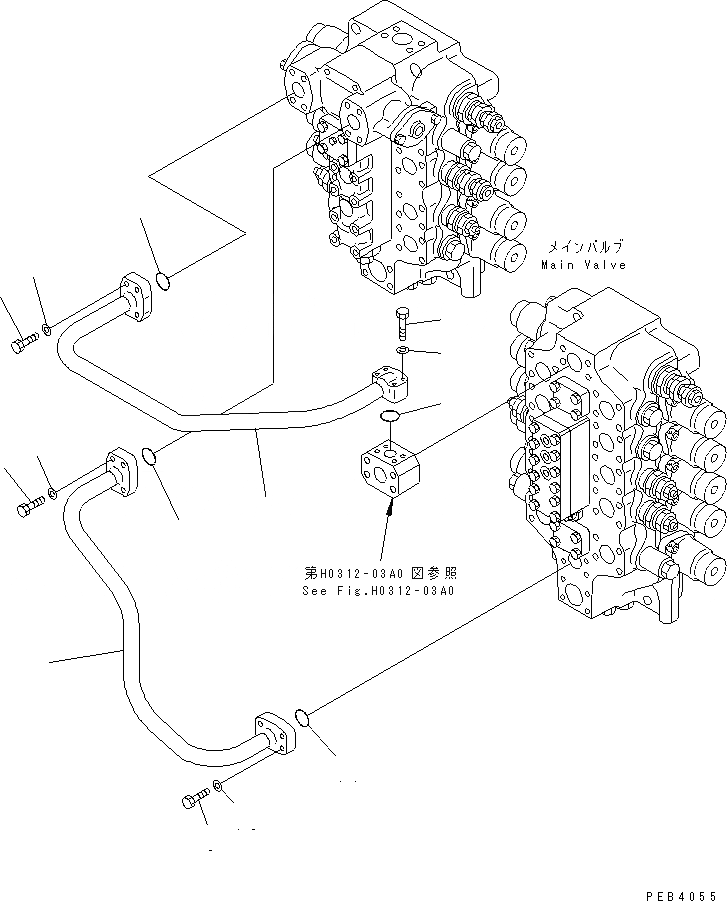 メインバルブ
Main Valve

第H0312-03A0 図参照
See Fig.H0312-03A0

PEB4055