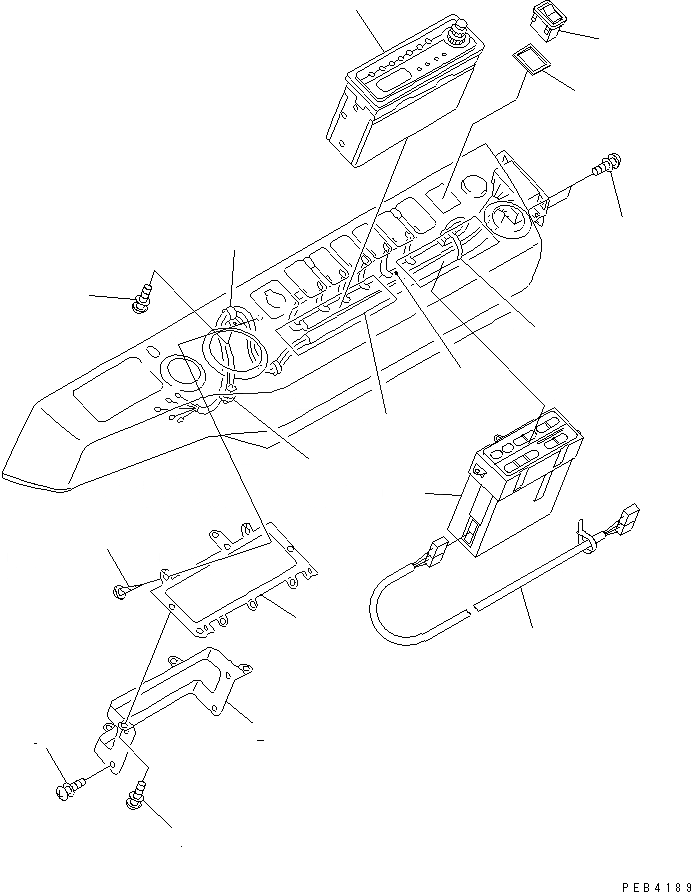 PEB4189