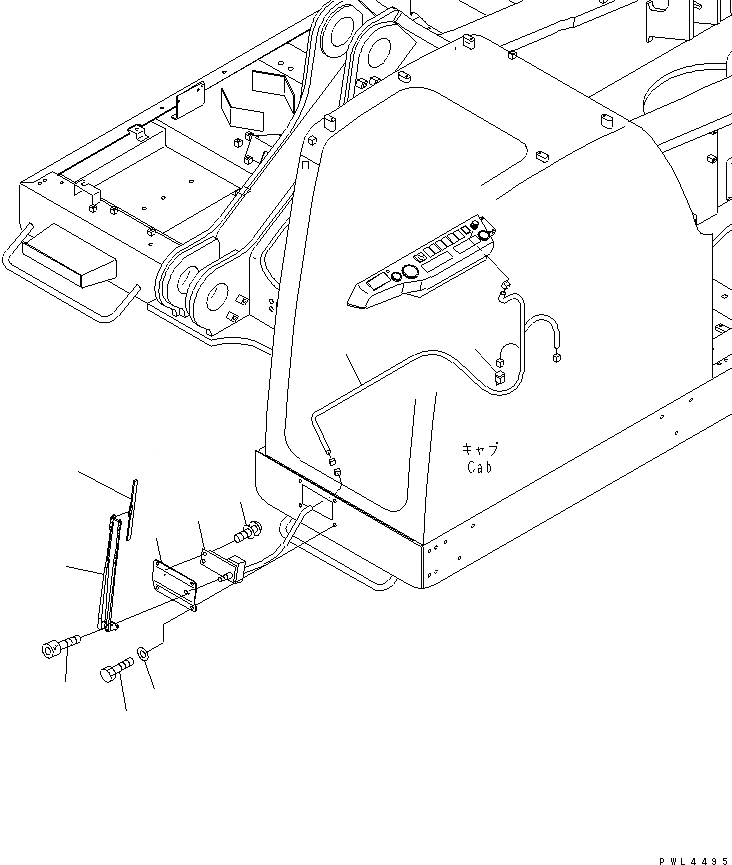 キャブ
Cab

PWL4495