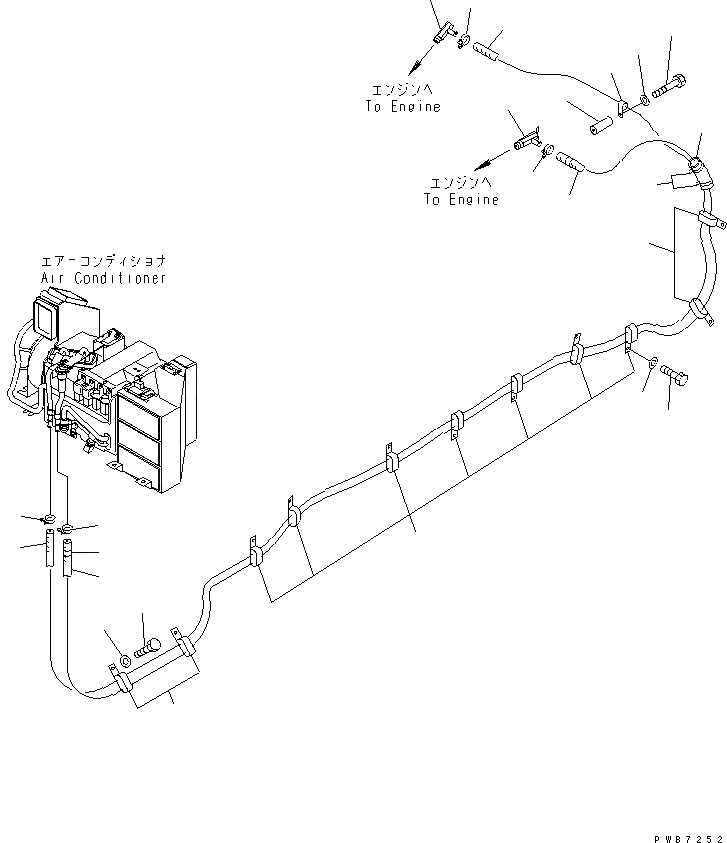 エンジンへ
To Engine

エンジンへ
To Engine

エアーコンディショナ
Air Conditioner

PWB7252