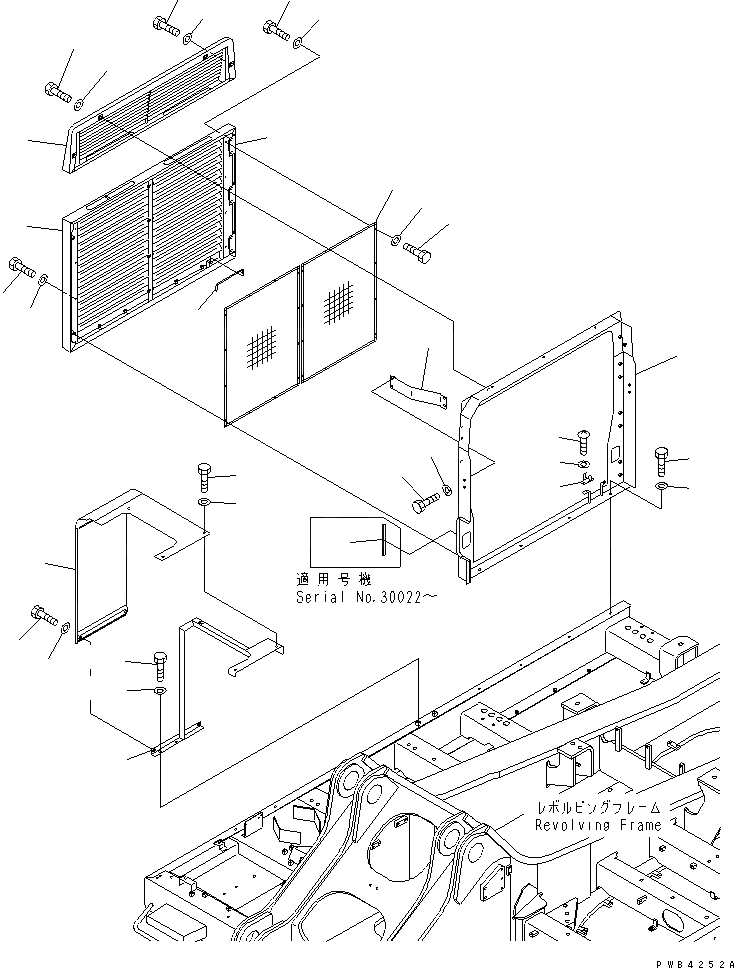 適用号機
Serial No.30022～

レボルビングフレーム
Revolving Frame

PW84252A