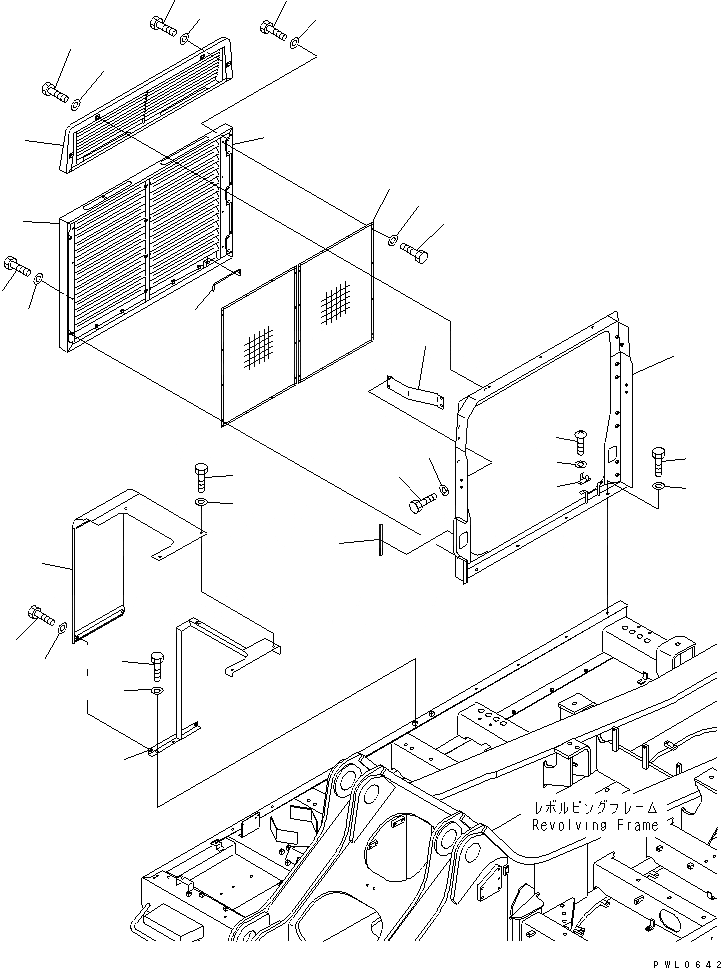 レボルビングフレーム
Revolving Frame

PWL0642